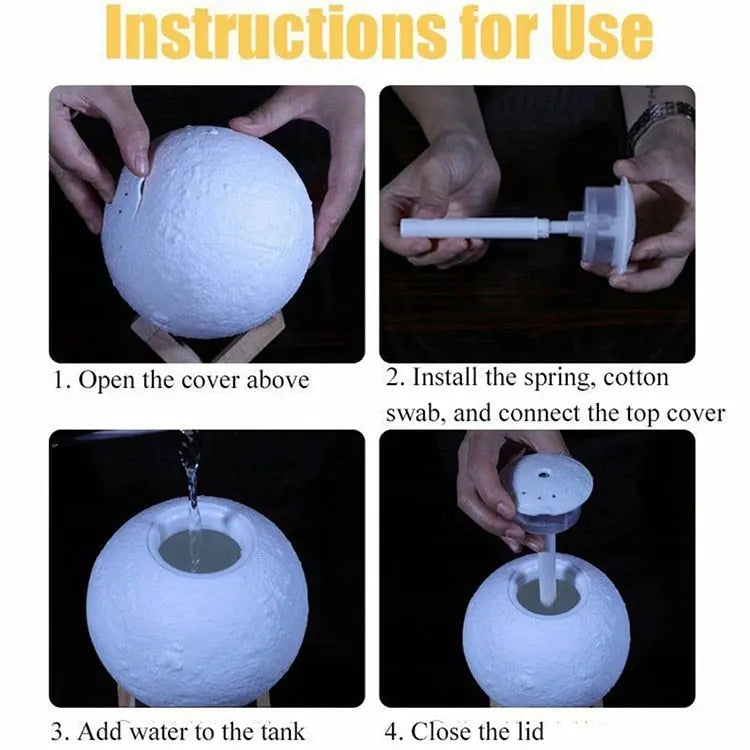 Instructions for Use

1. Open the cover above

2. Install the spring, cotton swab, and connect the top cover

3. Add water to the tank

4. Close the lid