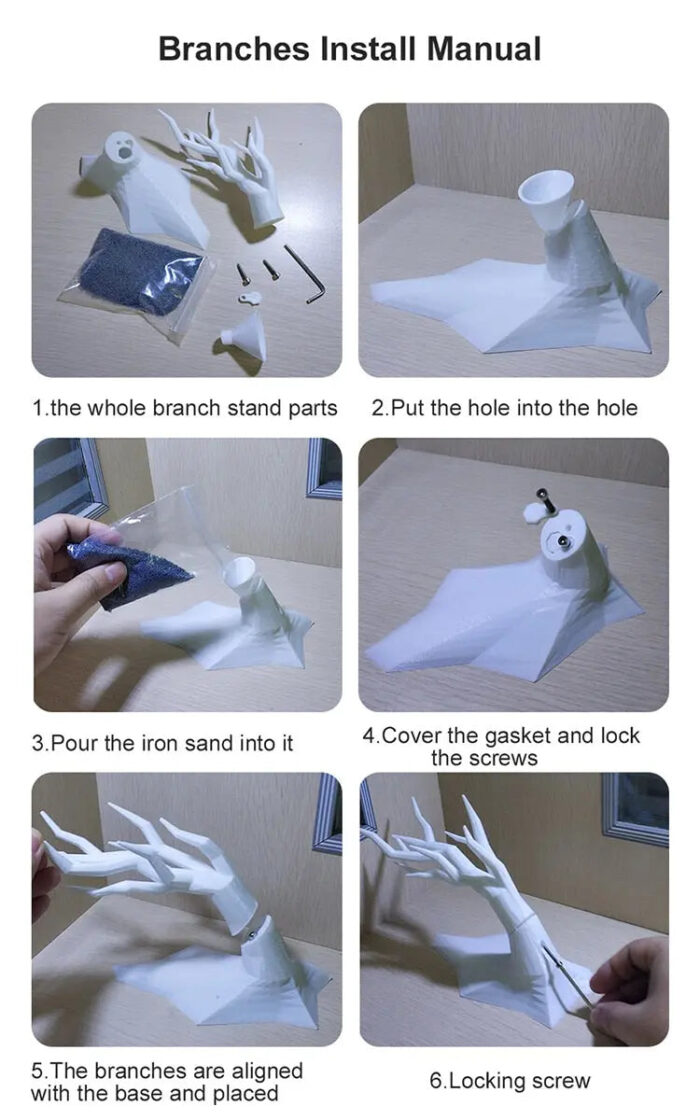 Branches Install Manual

1.the whole branch stand parts

2.Put the hole into the hole

3.Pour the iron sand into it

4.Cover the gasket and lock the screws

5.The branches are aligned with the base and placed

6.Locking screw